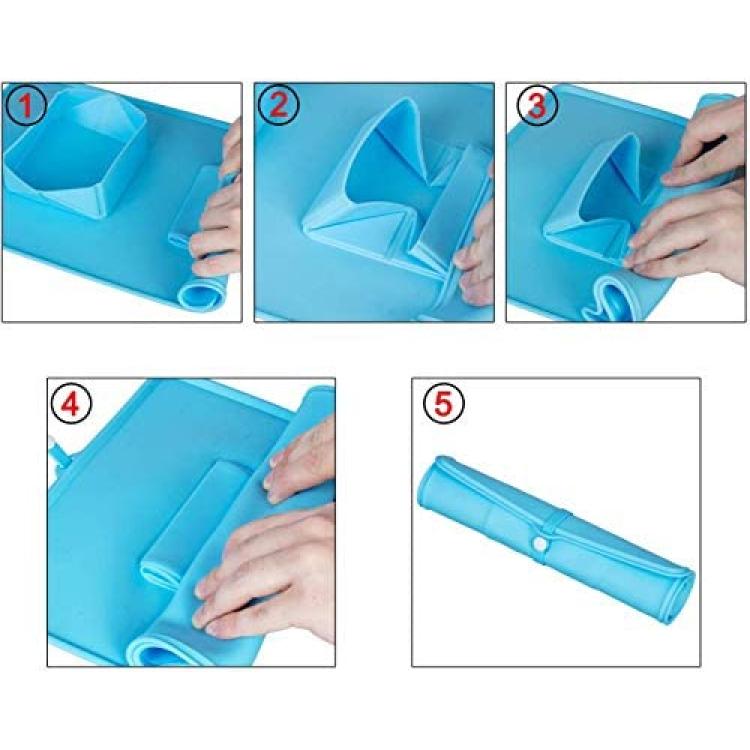 1

2

3

4

5