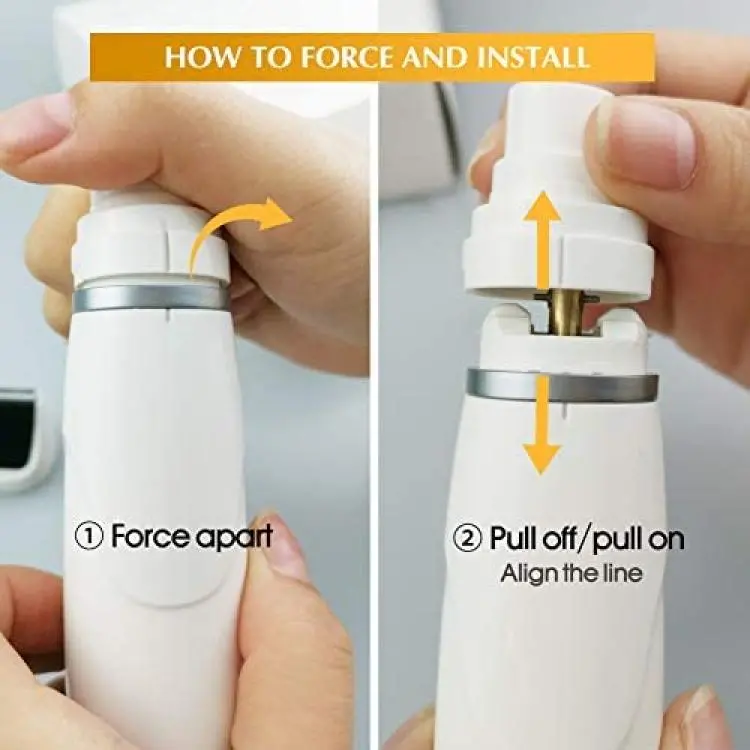 HOW TO FORCE AND INSTALL

① Force apart

② Pull off/pull on
Align the line