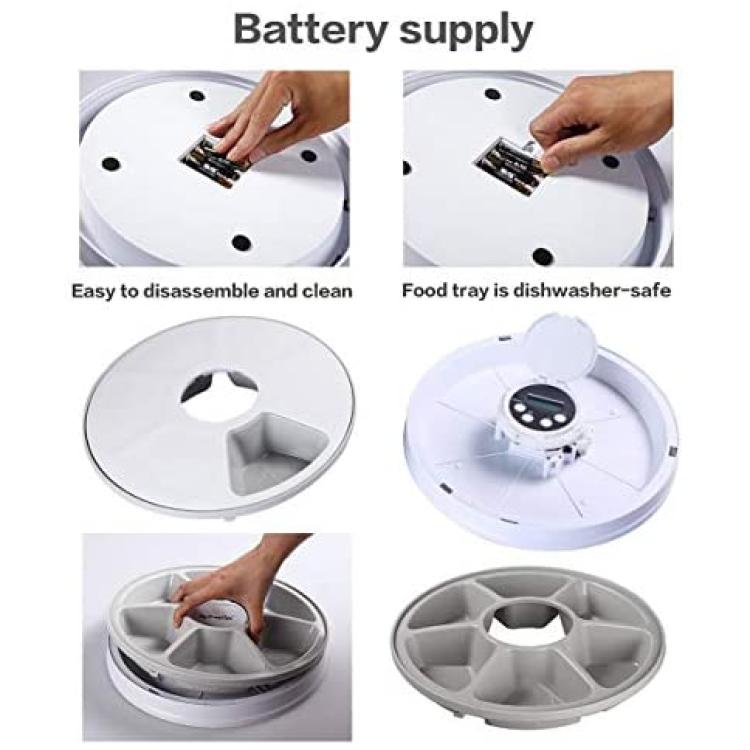 Battery supply

Easy to disassemble and clean

Food tray is dishwasher-safe