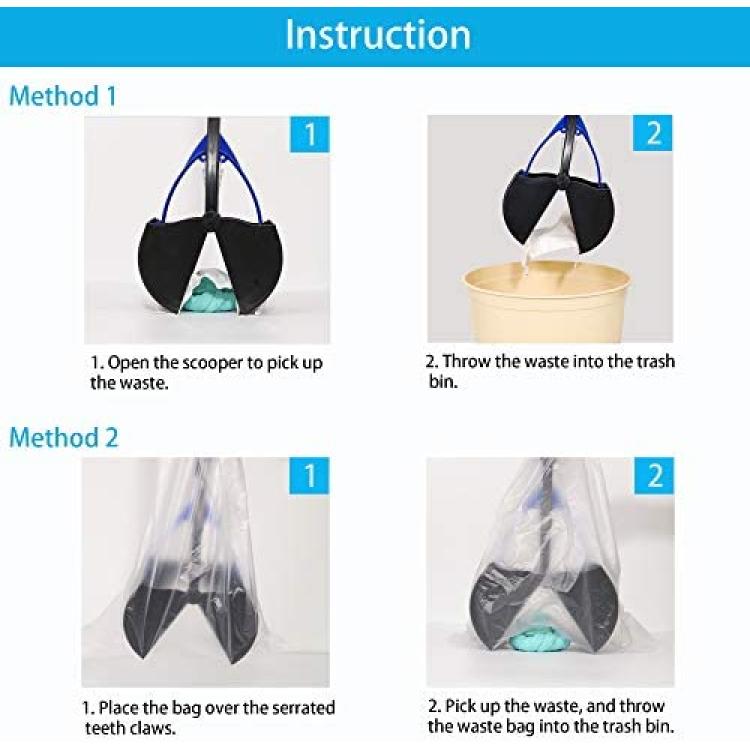 Instruction

Method 1

1

1. Open the scooper to pick up the waste.

2

2. Throw the waste into the trash bin.

Method 2

1

1. Place the bag over the serrated teeth claws.

2

2. Pick up the waste, and throw the waste bag into the trash bin.