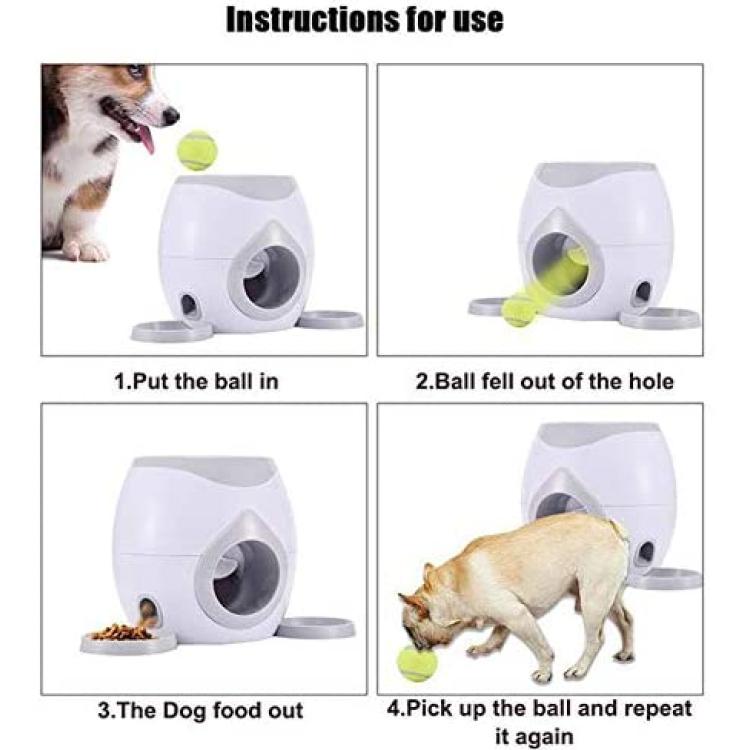 Instructions for use

1.Put the ball in

2.Ball fell out of the hole

3.The Dog food out

4.Pick up the ball and repeat it again