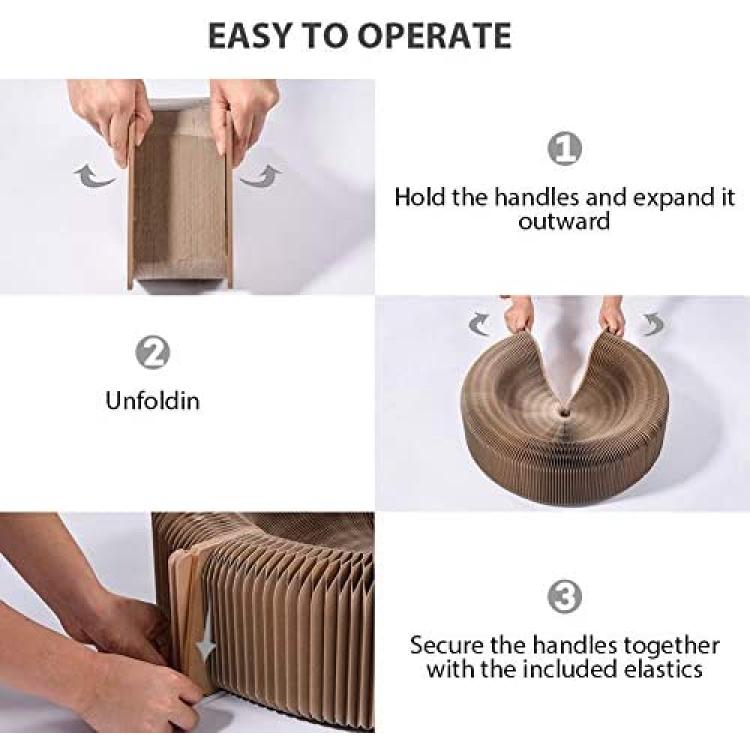 EASY TO OPERATE

1

Hold the handles and expand it outward

2

Unfoldin

3

Secure the handles together with the included elastics