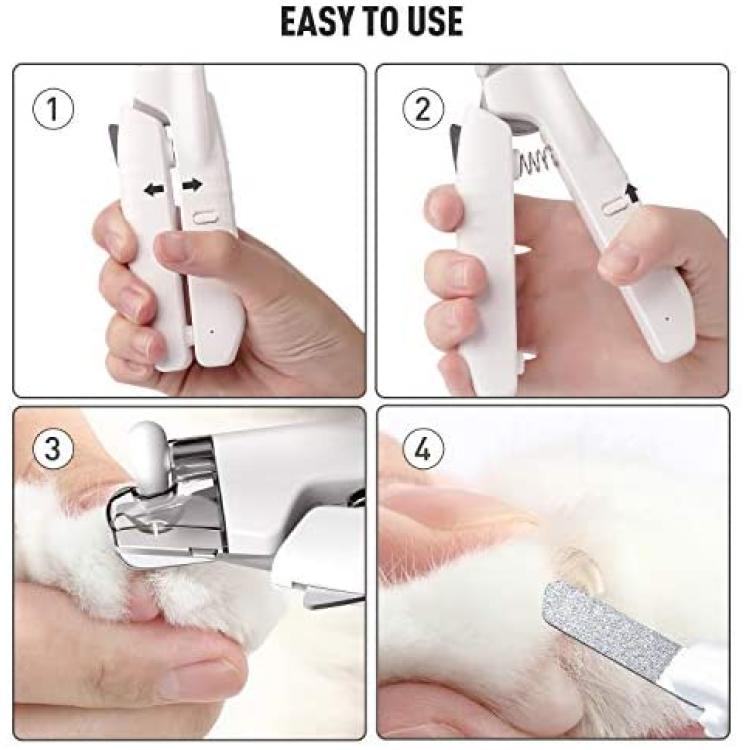 EASY TO USE

1

2

3

4