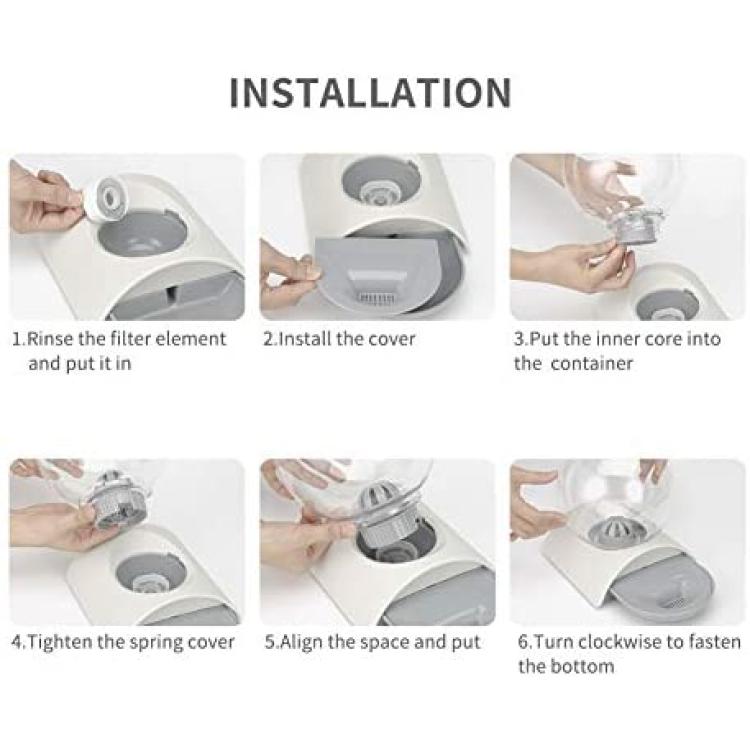 INSTALLATION

1.Rinse the filter element and put it in

2.Install the cover

3.Put the inner core into the container

4.Tighten the spring cover

5.Align the space and put

6.Turn clockwise to fasten the bottom