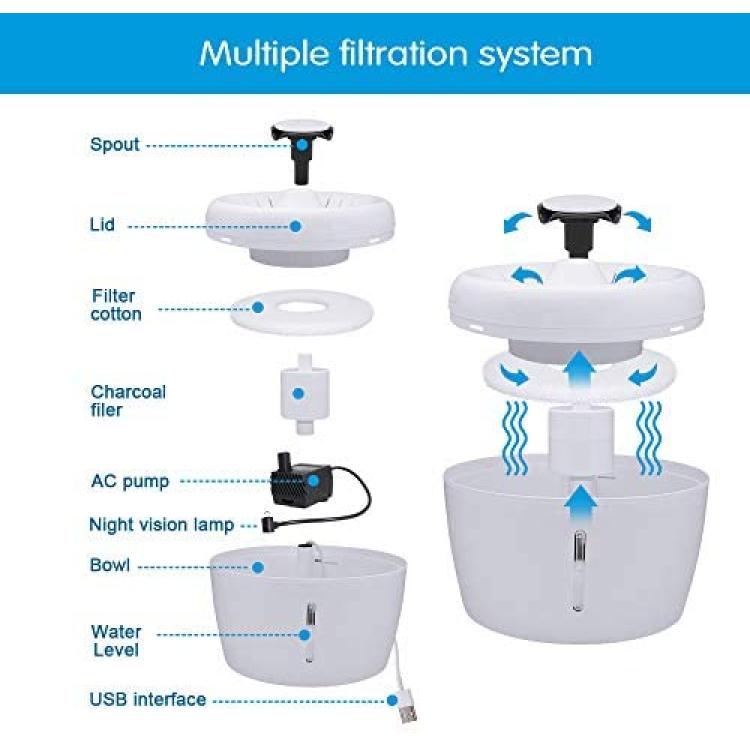 Multiple filtration system

Spout

Lid

Filter cotton

Charcoal filer

AC pump

Night vision lamp

Bowl

Water Level

USB interface