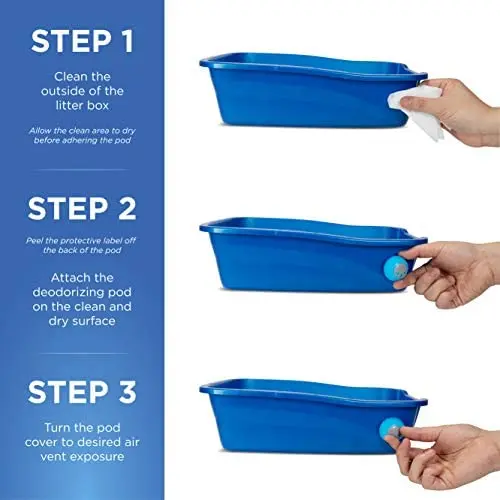 STEP 1

Clean the outside of the litter box

Allow the clean area to dry before adhering the pod

STEP 2

Peel the protective label off the back of the pod

Attach the deodorizing pod on the clean and dry surface

STEP 3

Turn the pod cover to desired air vent exposure