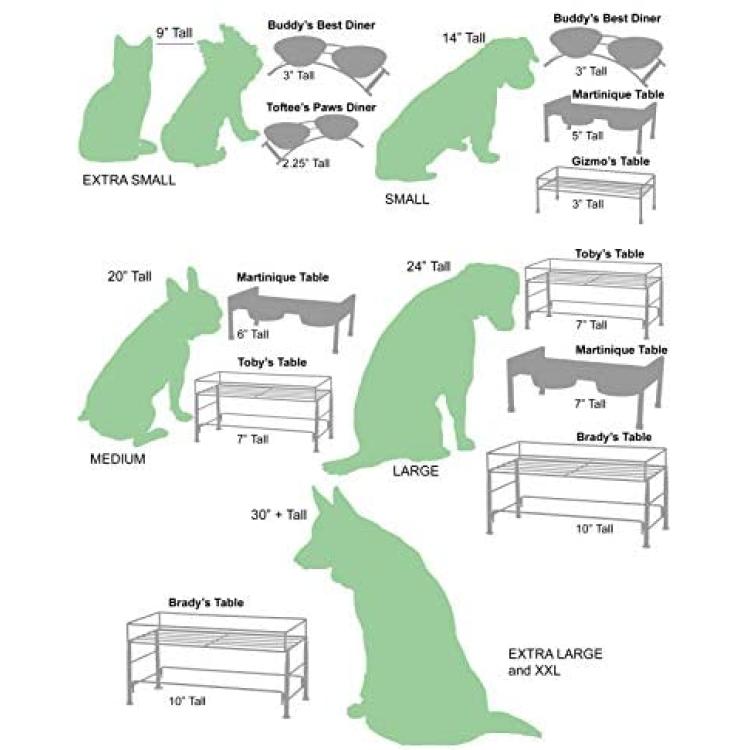 9" Tall

Buddy's Best Diner

3" Tall

Toftee's Paws Diner

2.25" Tall

EXTRA SMALL

14" Tall

Buddy's Best Diner

3" Tall

Martinique Table

5" Tall

Gizmo's Table

3" Tall

SMALL

20" Tall

Martinique Table

6" Tall

Toby's Table

7" Tall

MEDIUM

24" Tall

Toby's Table

7" Tall

Martinique Table

7" Tall

Brady's Table

10" Tall

LARGE

30" + Tall

Brady's Table

10" Tall

EXTRA LARGE and XXL