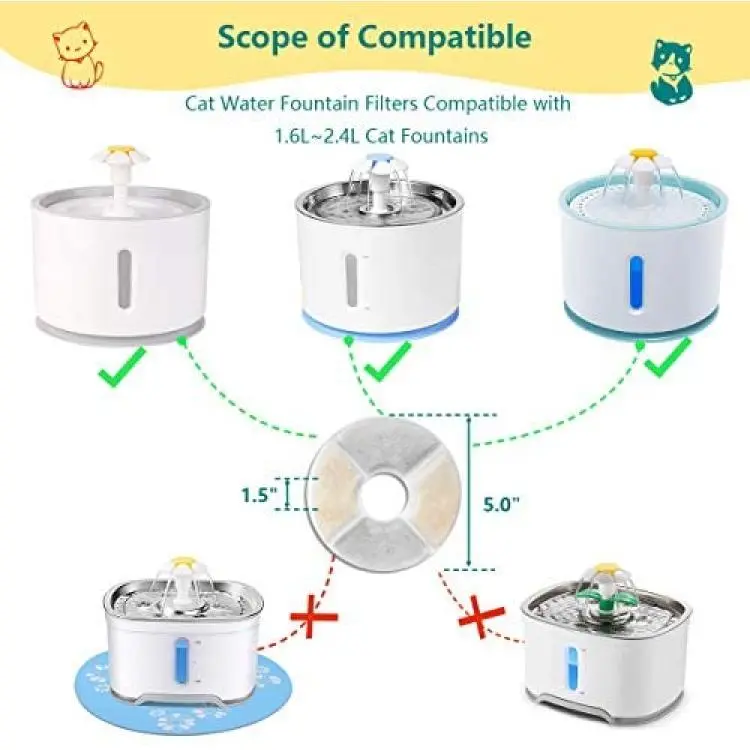 Scope of Compatible

Cat Water Fountain Filters Compatible with 1.6L~2.4L Cat Fountains

1.5"

5.0"