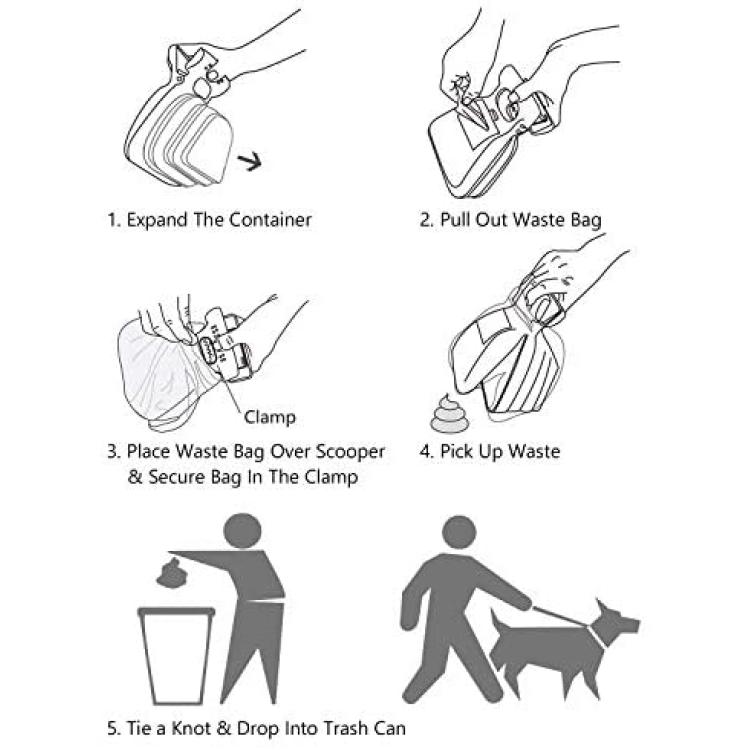 1. Expand The Container

2. Pull Out Waste Bag

Clamp

3. Place Waste Bag Over Scooper & Secure Bag In The Clamp

4. Pick Up Waste

5. Tie a Knot & Drop Into Trash Can