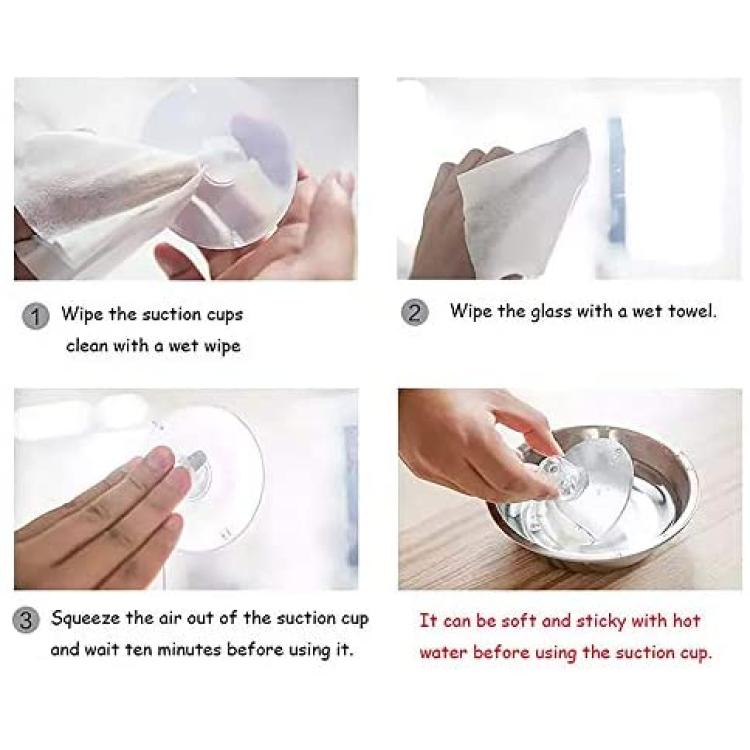 1 Wipe the suction cups clean with a wet wipe

2 Wipe the glass with a wet towel.

3 Squeeze the air out of the suction cup and wait ten minutes before using it.

It can be soft and sticky with hot water before using the suction cup.