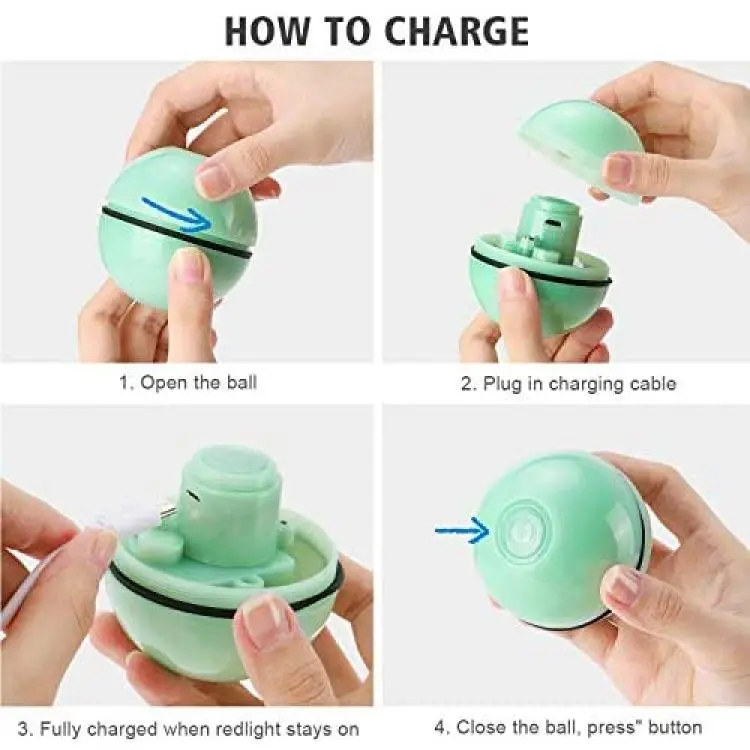 HOW TO CHARGE

1. Open the ball

2. Plug in charging cable

3. Fully charged when redlight stays on

4. Close the ball, press" button