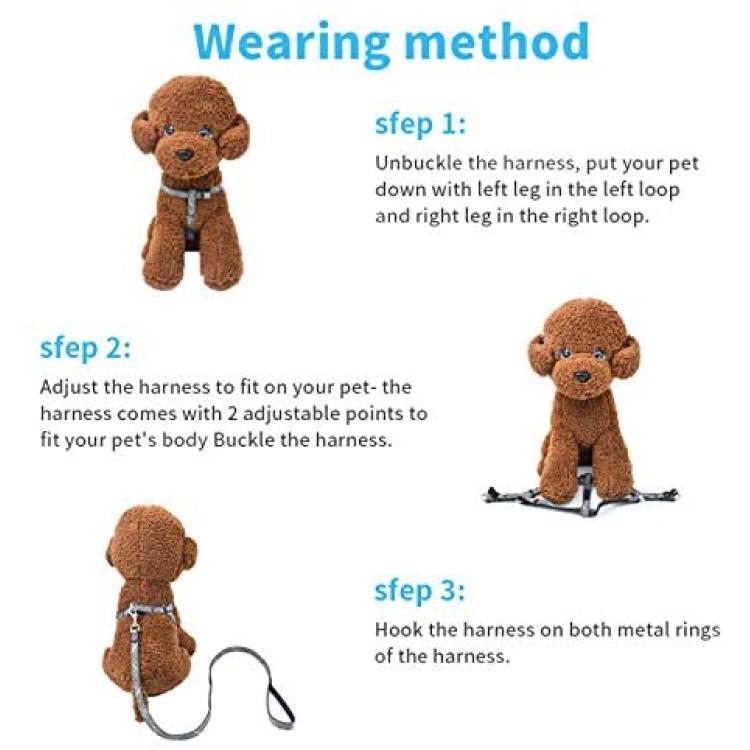 Wearing method

sfep 1:

Unbuckle the harness, put your pet down with left leg in the left loop and right leg in the right loop.

sfep 2:

Adjust the harness to fit on your pet- the harness comes with 2 adjustable points to fit your pet's body Buckle the harness.

sfep 3:

Hook the harness on both metal rings of the harness.