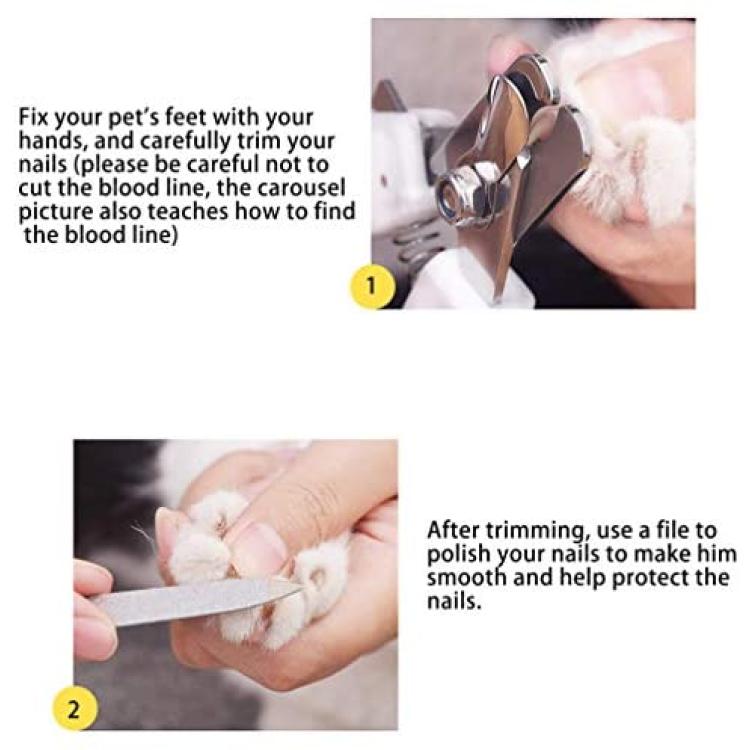 Fix your pet's feet with your hands, and carefully trim your nails (please be careful not to cut the blood line, the carousel picture also teaches how to find the blood line)

1

2

After trimming, use a file to polish your nails to make him smooth and help protect the nails.