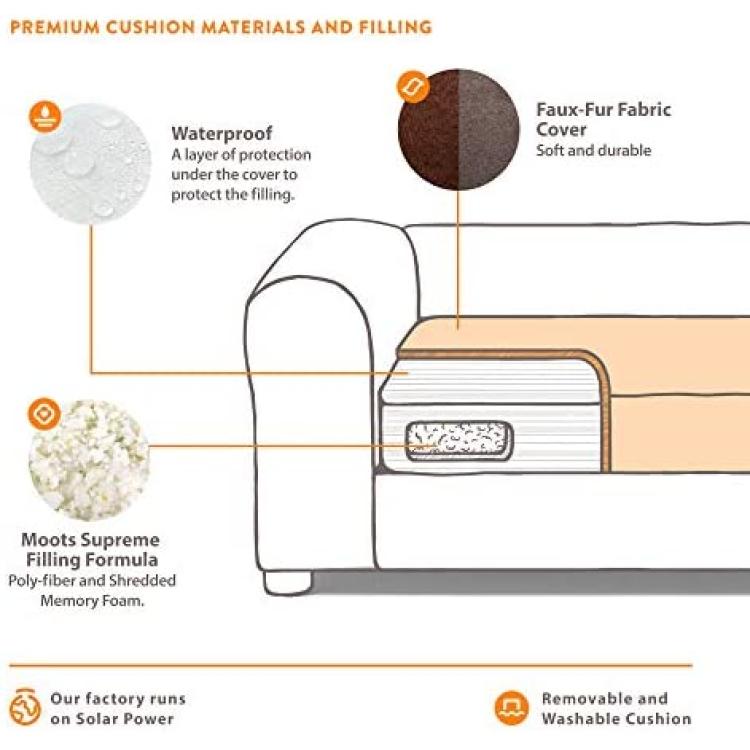 PREMIUM CUSHION MATERIALS AND FILLING

Waterproof
A layer of protection under the cover to protect the filling.

Faux-Fur Fabric Cover
Soft and durable

Moots Supreme Filling Formula
Poly-fiber and Shredded Memory Foam.

Our factory runs on Solar Power

Removable and Washable Cushion