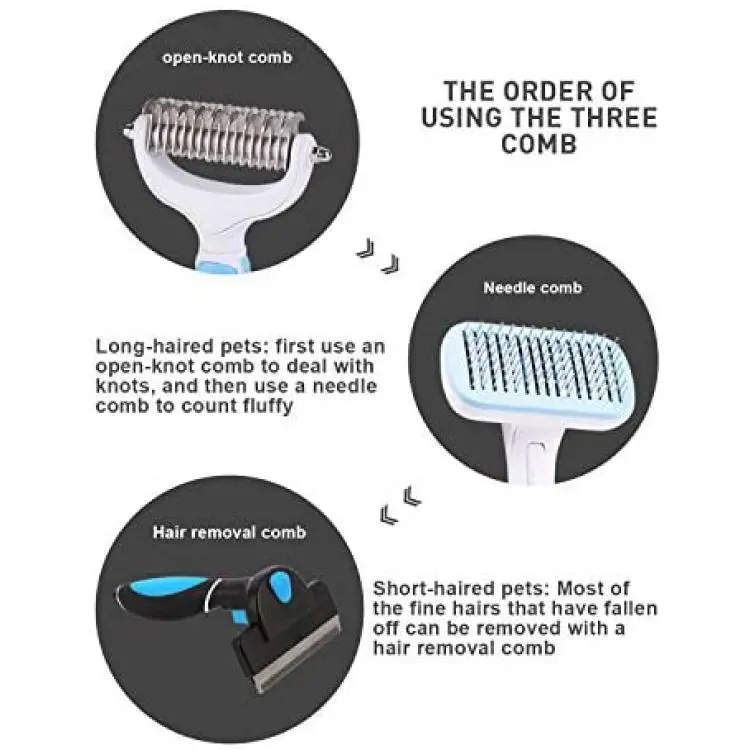 open-knot comb

THE ORDER OF USING THE THREE COMB

Needle comb

Long-haired pets: first use an open-knot comb to deal with knots, and then use a needle comb to count fluffy

Hair removal comb

Short-haired pets: Most of the fine hairs that have fallen off can be removed with a hair removal comb