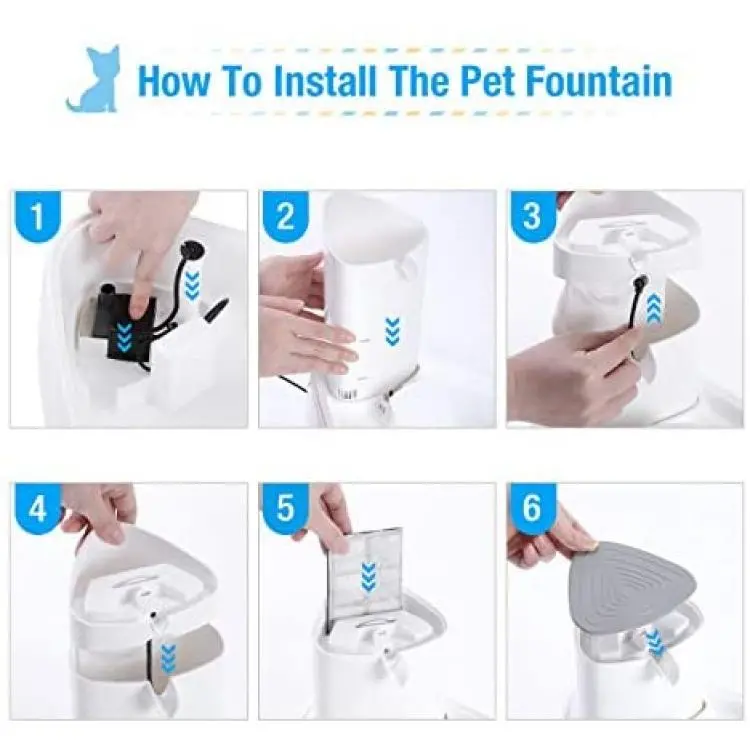 How To Install The Pet Fountain

1

2

3

4

5

6