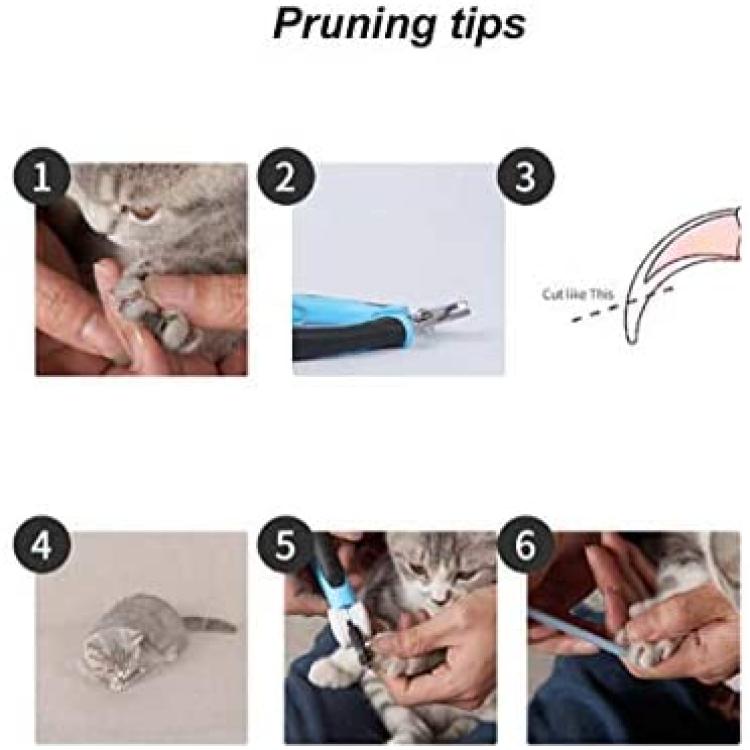 Pruning tips

1

2

3

Cut like This

4

5

6