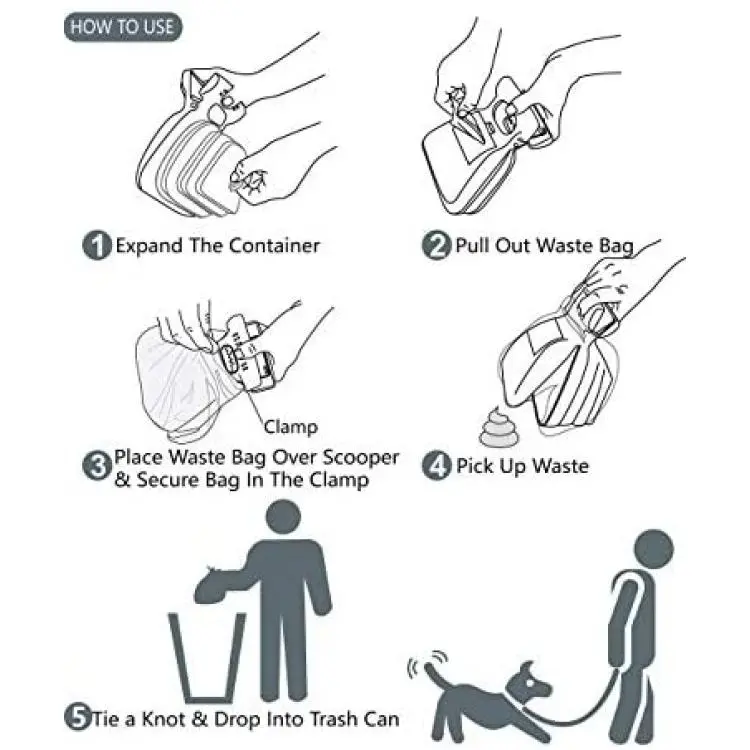 HOW TO USE

1 Expand The Container

2 Pull Out Waste Bag

Clamp

3 Place Waste Bag Over Scooper & Secure Bag In The Clamp

4 Pick Up Waste

5 Tie a Knot & Drop Into Trash Can