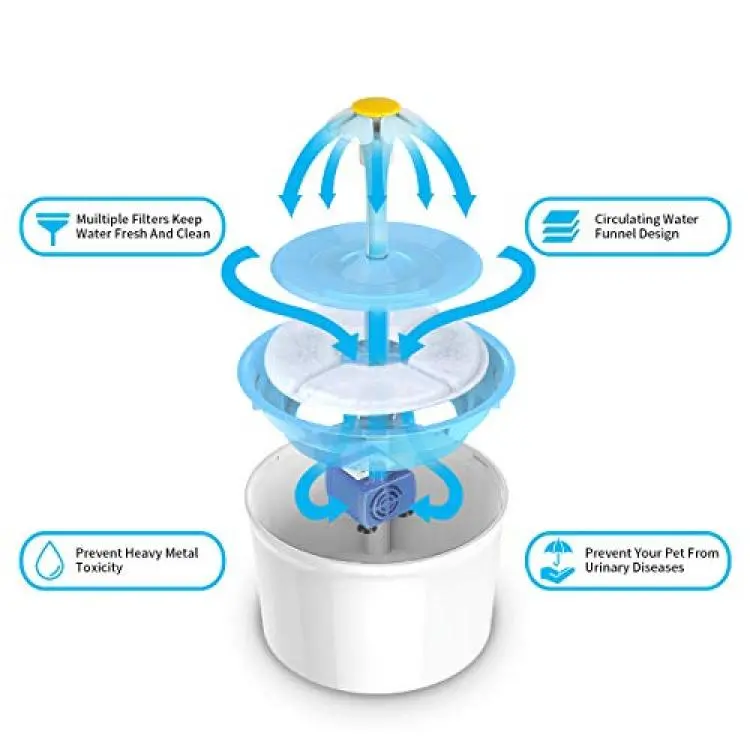 Muiltiple Filters Keep Water Fresh And Clean

Circulating Water Funnel Design

Prevent Heavy Metal Toxicity

Prevent Your Pet From Urinary Diseases