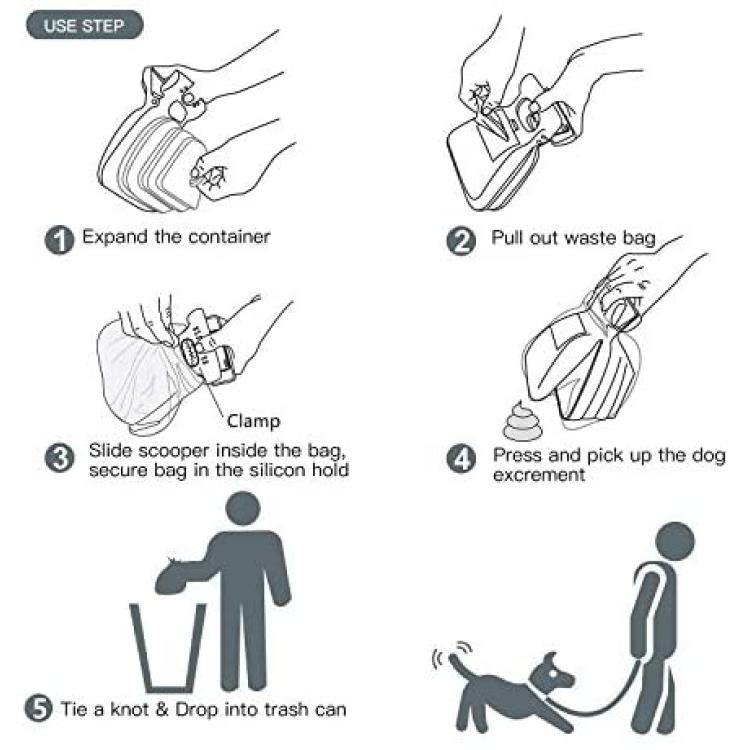 USE STEP

1 Expand the container

2 Pull out waste bag

Clamp

3 Slide scooper inside the bag, secure bag in the silicon hold

4 Press and pick up the dog excrement

5 Tie a knot & Drop into trash can