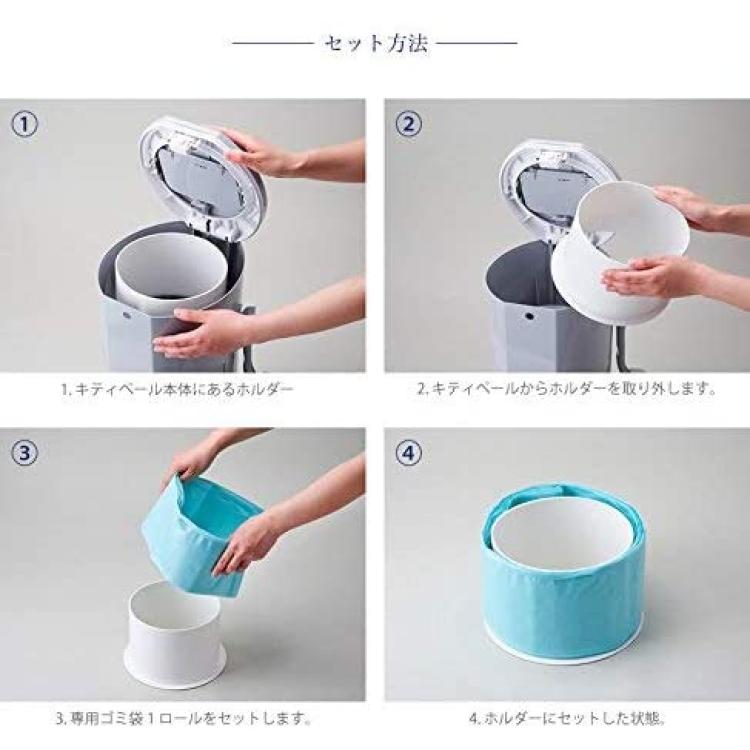 セット方法

①

1. キティペール本体にあるホルダー

②

2. キティペールからホルダーを取り外します。

③

3. 専用ゴミ袋１ロールをセットします。

④

4. ホルダーにセットした状態。