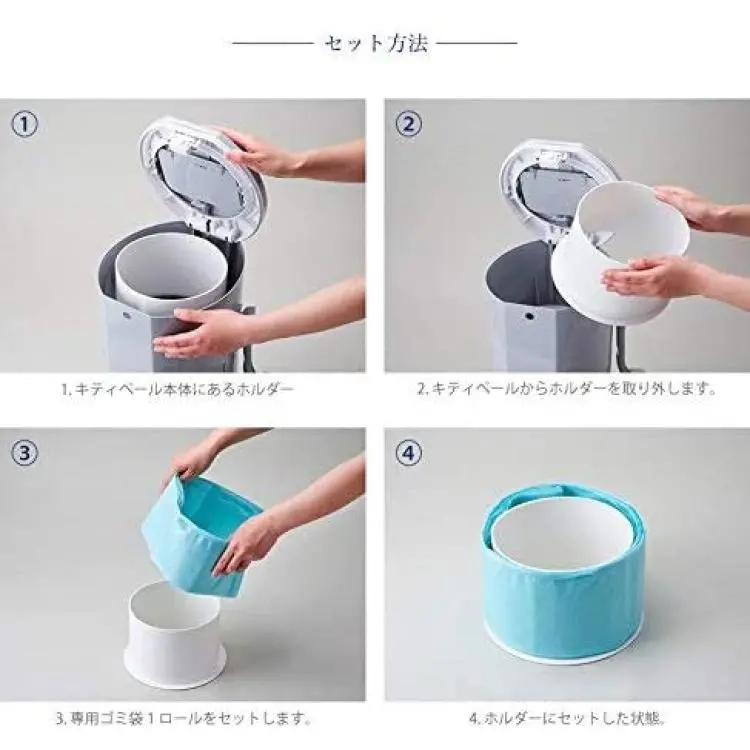 セット方法

①

1. キティペール本体にあるホルダー

②

2. キティペールからホルダーを取り外します。

③

3. 専用ゴミ袋１ロールをセットします。

④

4. ホルダーにセットした状態。