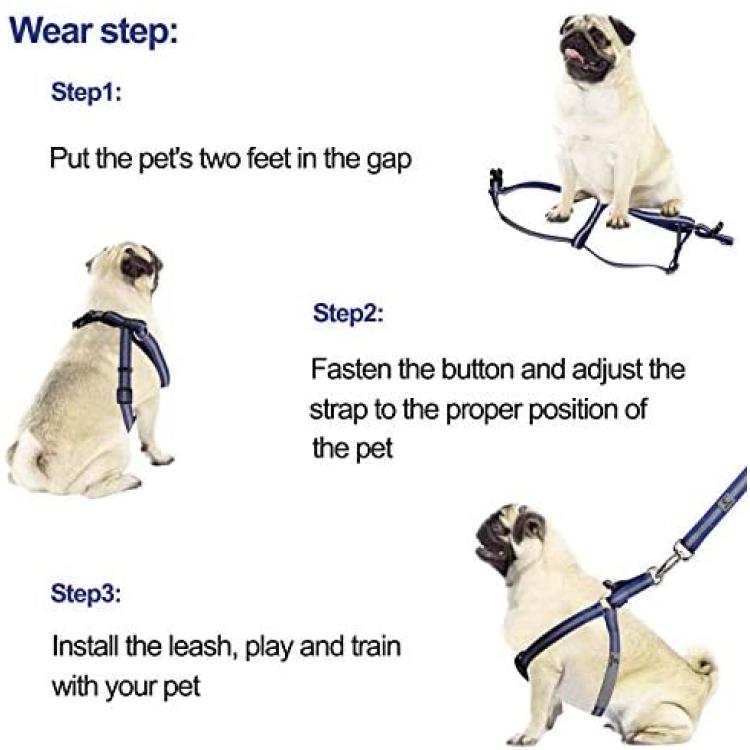 Wear step:

Step1:

Put the pet's two feet in the gap

Step2:

Fasten the button and adjust the strap to the proper position of the pet

Step3:

Install the leash, play and train with your pet