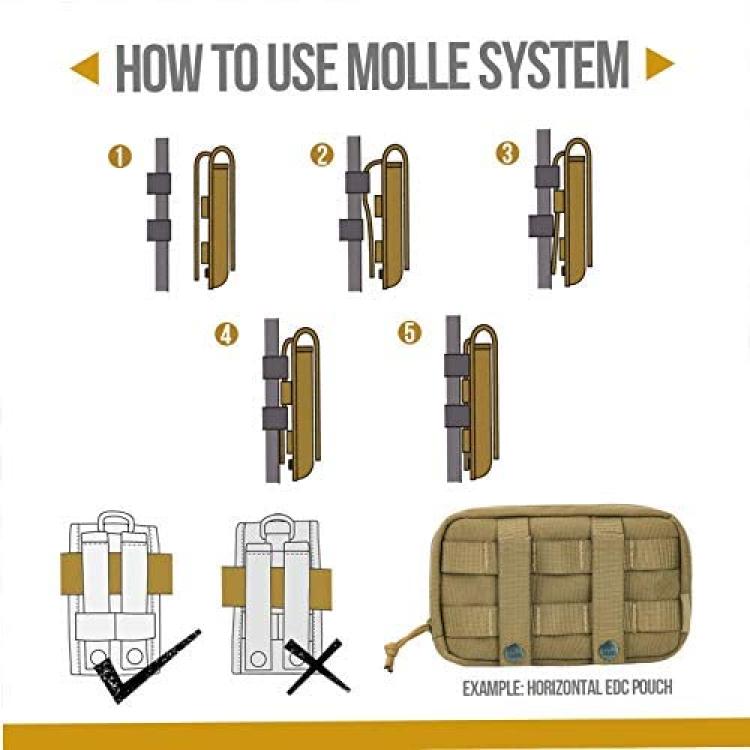 HOW TO USE MOLLE SYSTEM

1

2

3

4

5

EXAMPLE: HORIZONTAL EDC POUCH