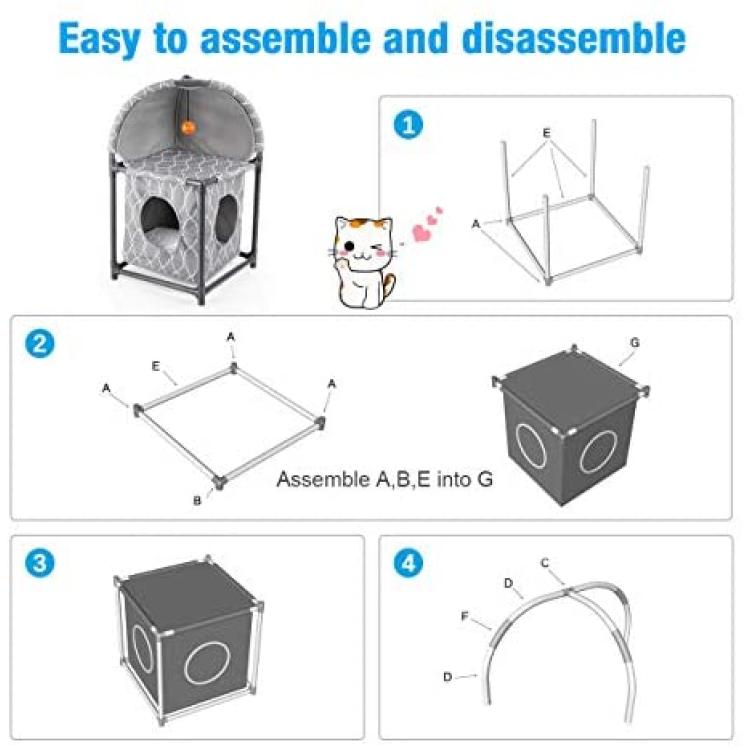 Easy to assemble and disassemble

1

E

A

2

A

E

A

A

B

Assemble A,B,E into G

G

3

4

C

D

F

D