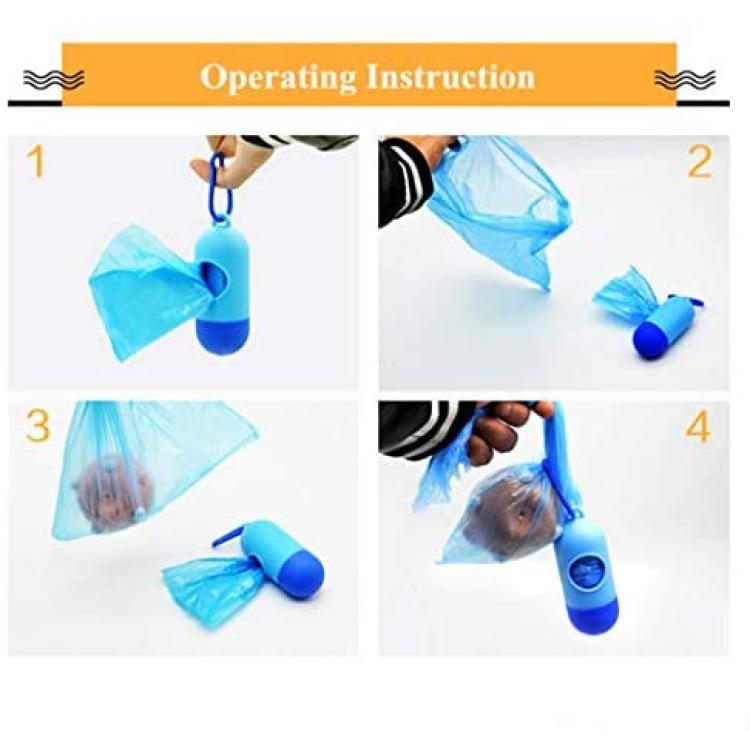 Operating Instruction

1

2

3

4