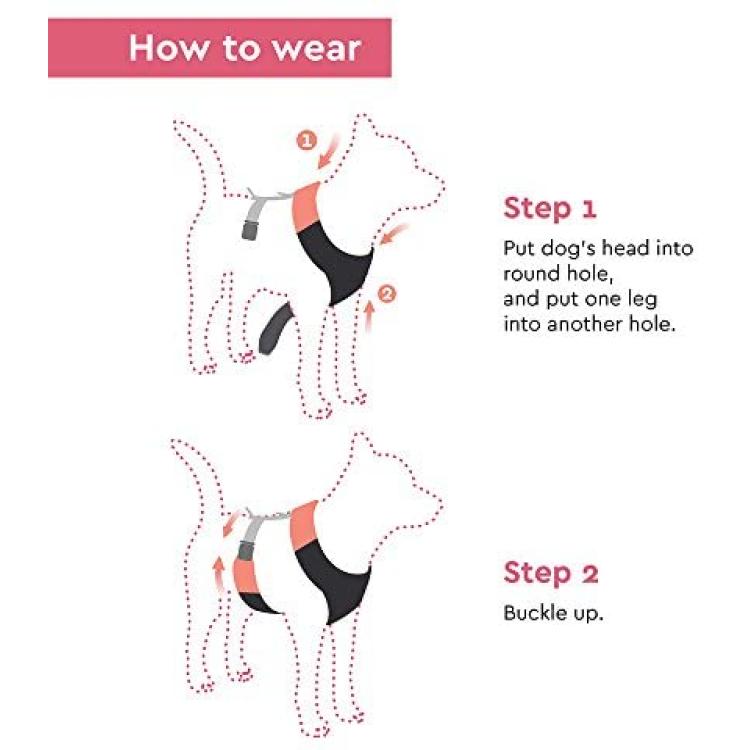 How to wear

1

2

Step 1

Put dog's head into round hole, and put one leg into another hole.

Step 2

Buckle up.