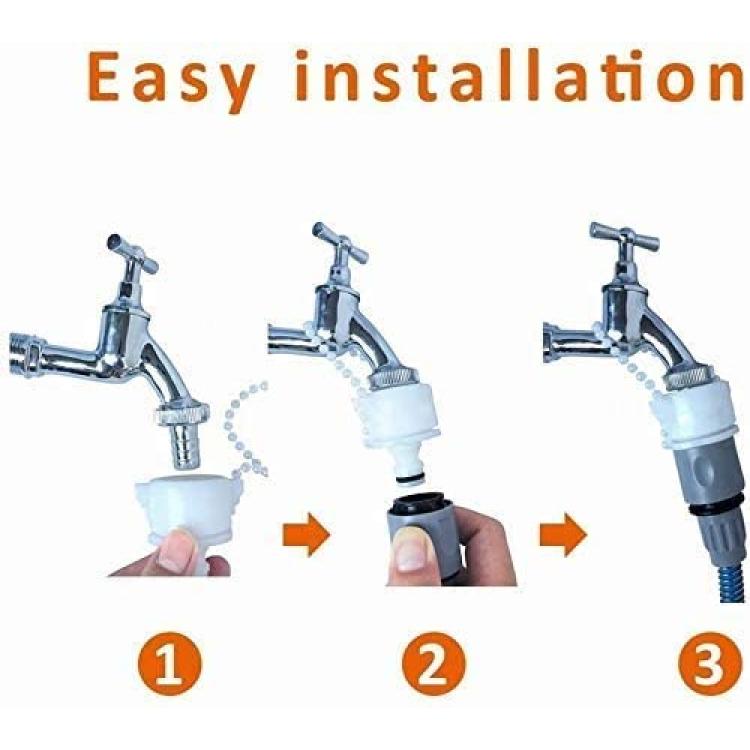 Easy installation

1

2

3