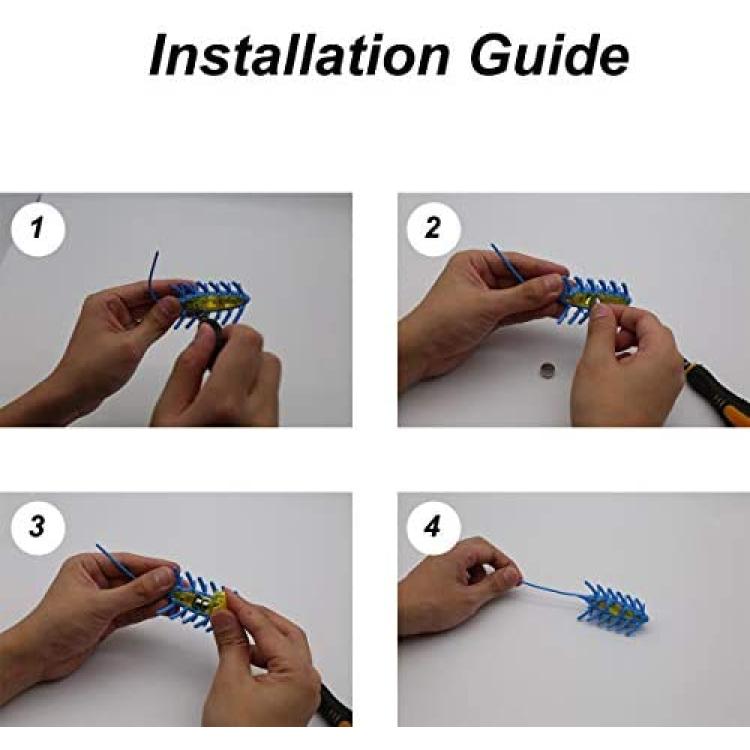 Installation Guide

1

2

3

4