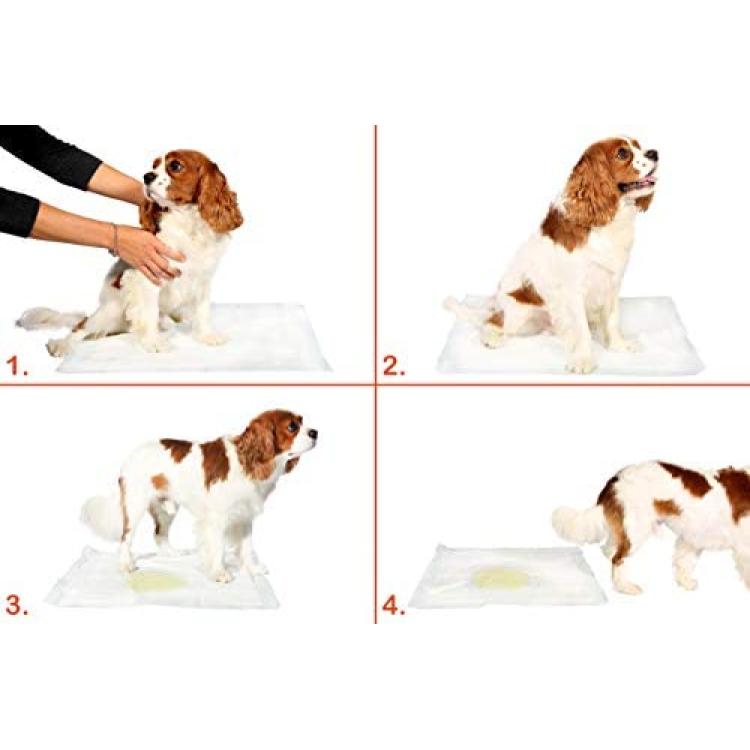 1.

2.

3.

4.