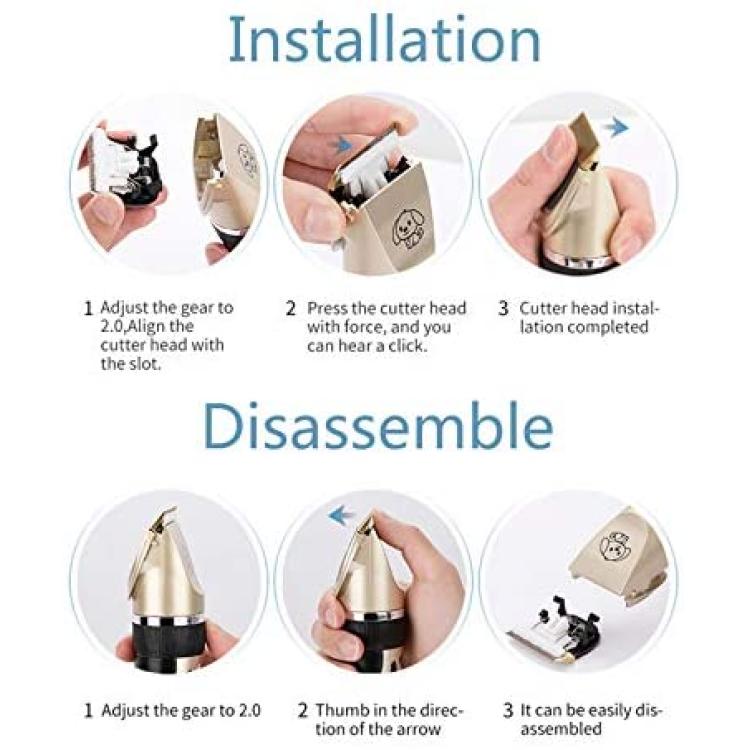 Installation

1 Adjust the gear to 2.0,Align the cutter head with the slot.

2 Press the cutter head with force, and you can hear a click.

3 Cutter head installation completed

Disassemble

1 Adjust the gear to 2.0

2 Thumb in the direction of the arrow

3 It can be easily disassembled