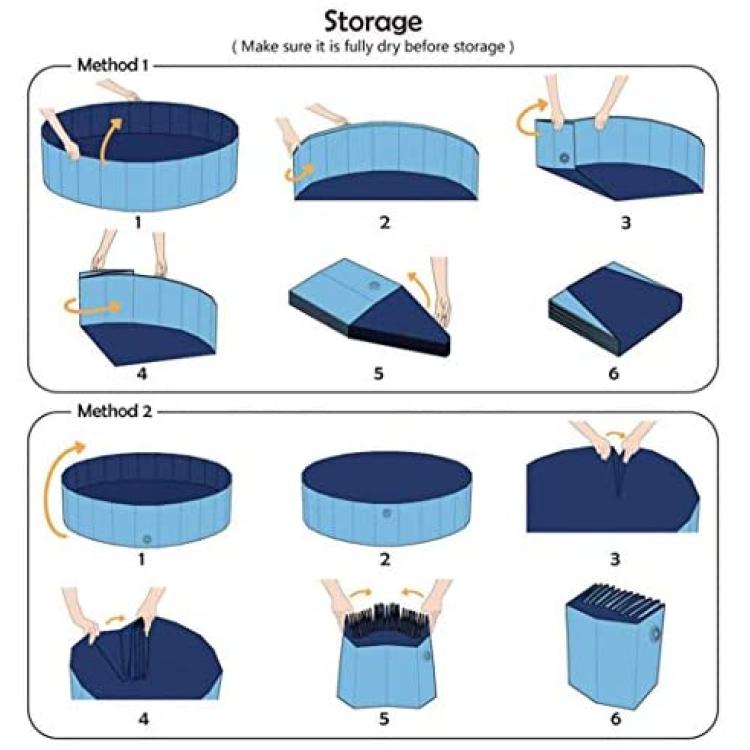 Storage
( Make sure it is fully dry before storage )

Method 1

1

2

3

4

5

6

Method 2

1

2

3

4

5

6