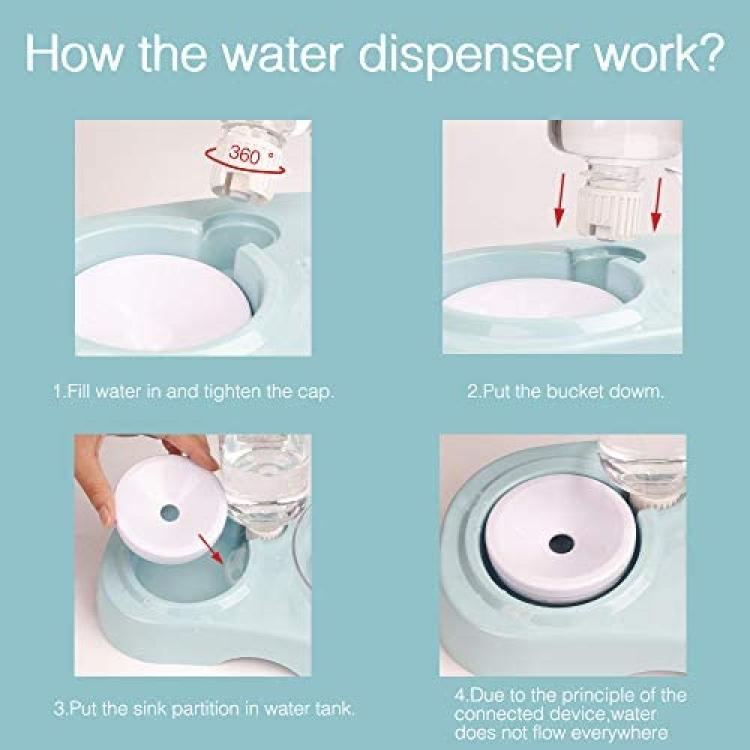 How the water dispenser work?

360 °

1.Fill water in and tighten the cap.

2.Put the bucket dowm.

3.Put the sink partition in water tank.

4.Due to the principle of the connected device,water does not flow everywhere