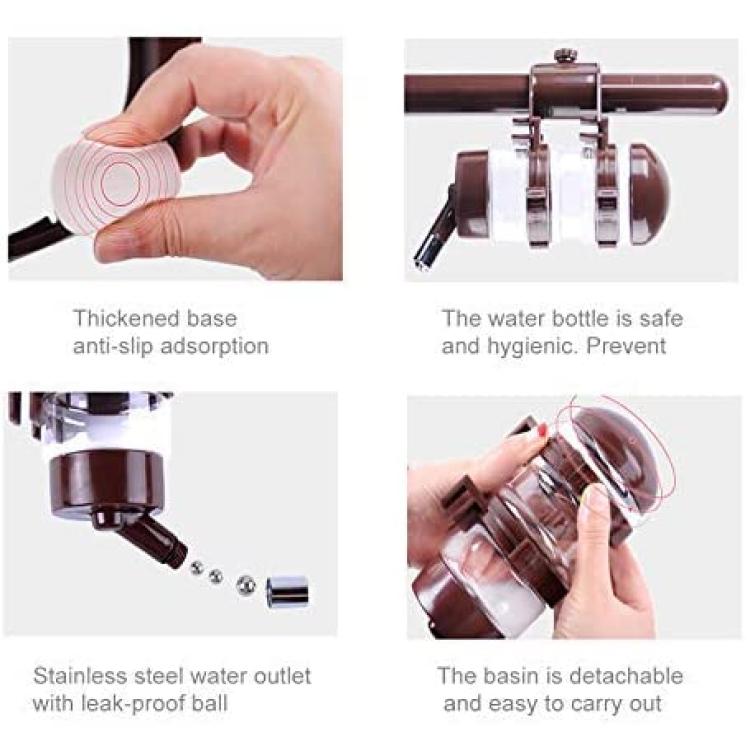 Thickened base
anti-slip adsorption

The water bottle is safe
and hygienic. Prevent

Stainless steel water outlet
with leak-proof ball

The basin is detachable
and easy to carry out