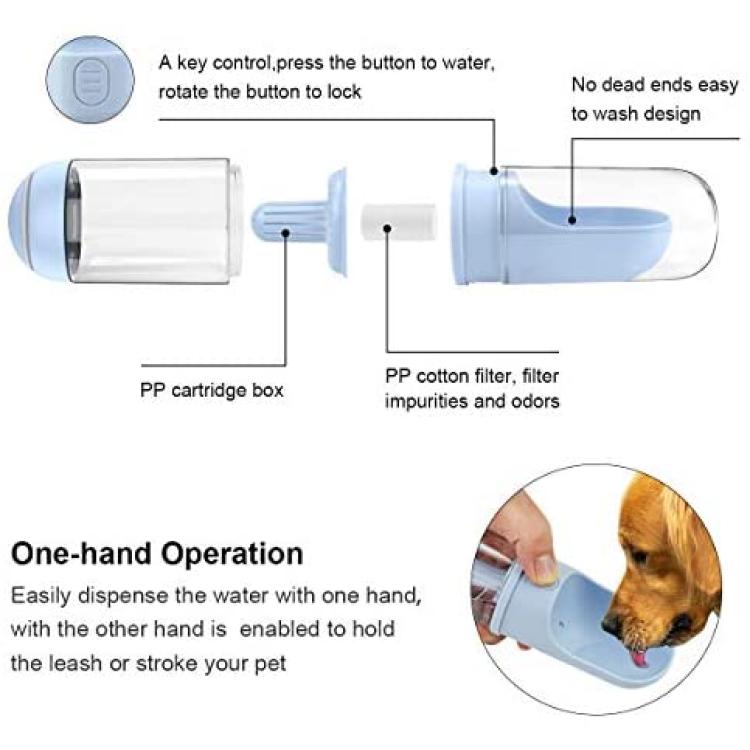 A key control,press the button to water, rotate the button to lock

No dead ends easy to wash design

PP cartridge box

PP cotton filter, filter impurities and odors

One-hand Operation

Easily dispense the water with one hand, with the other hand is  enabled to hold the leash or stroke your pet