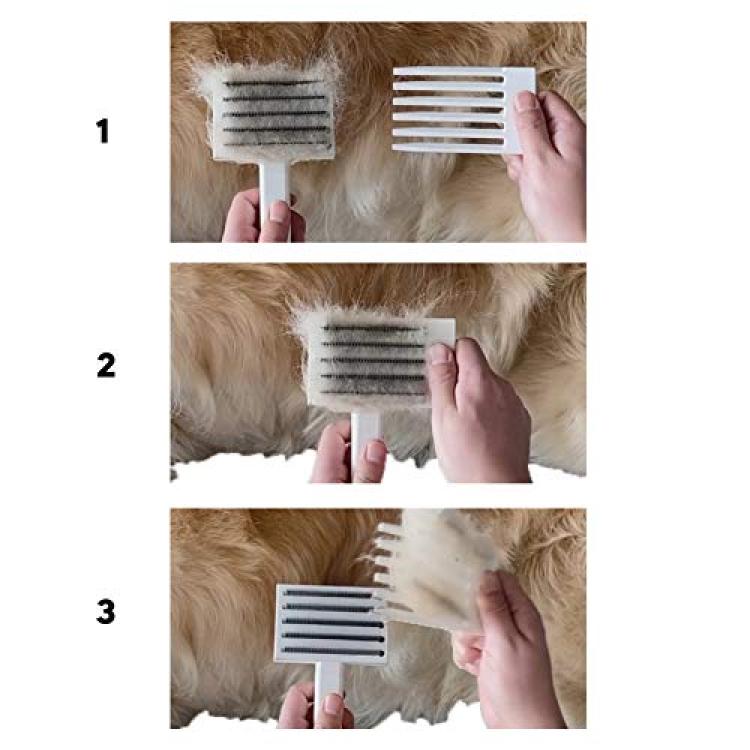 1

2

3