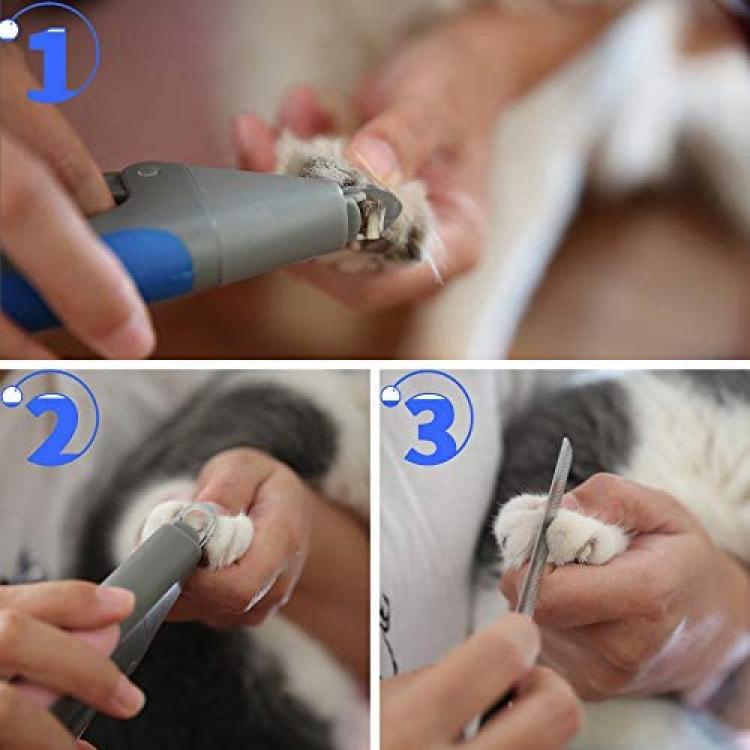 1

2

3