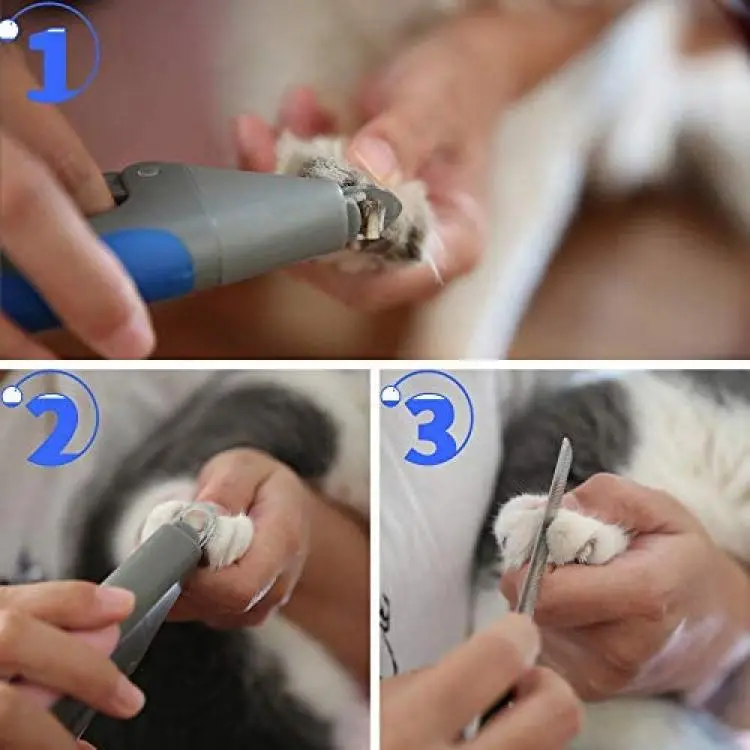 1

2

3