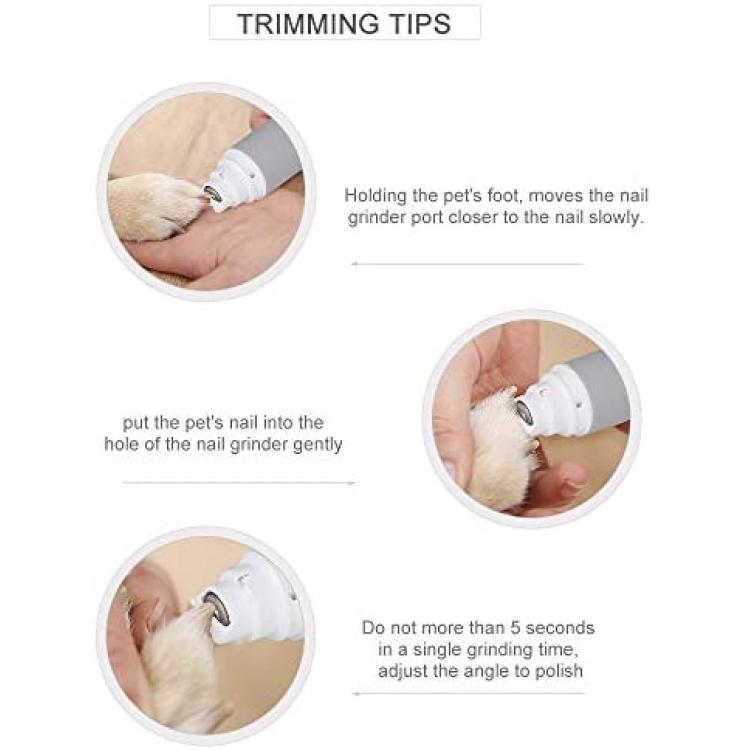 TRIMMING TIPS

Holding the pet's foot, moves the nail grinder port closer to the nail slowly.

put the pet's nail into the hole of the nail grinder gently

Do not more than 5 seconds in a single grinding time, adjust the angle to polish