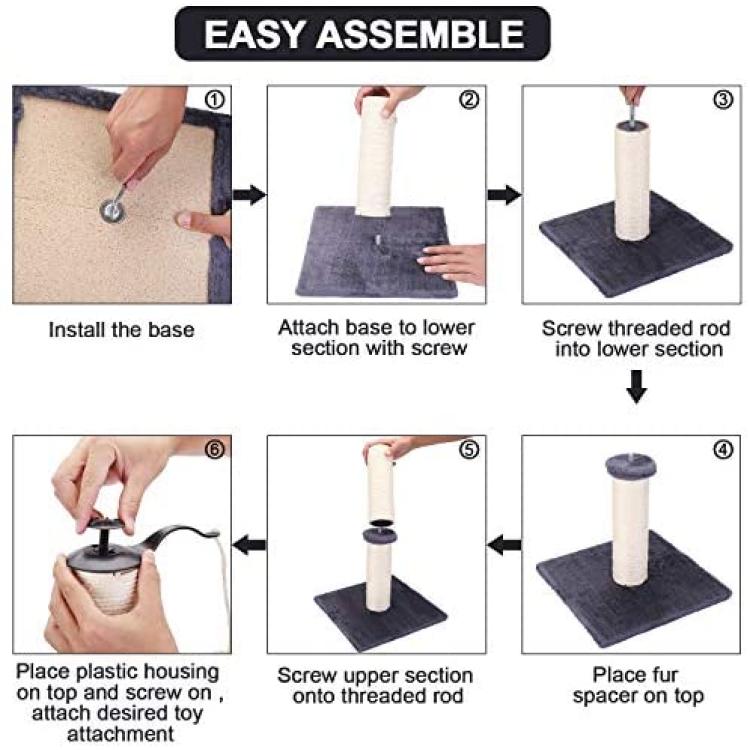 EASY ASSEMBLE

①

Install the base

②

Attach base to lower section with screw

③

Screw threaded rod into lower section

④

Place fur spacer on top

⑤

Screw upper section onto threaded rod

⑥

Place plastic housing on top and screw on , attach desired toy attachment