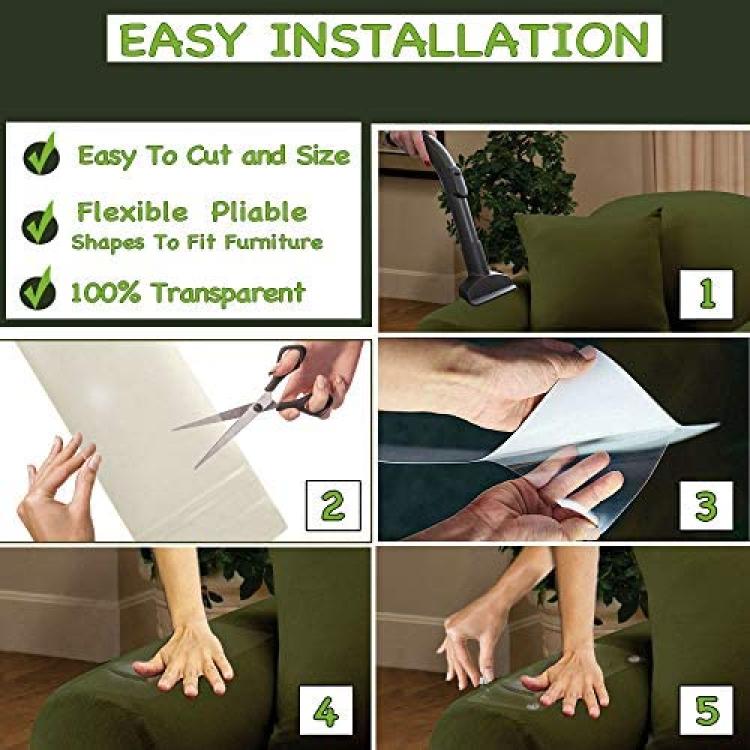 EASY INSTALLATION

Easy To Cut and Size

Flexible Pliable
Shapes To Fit Furniture

100% Transparent

1

2

3

4

5