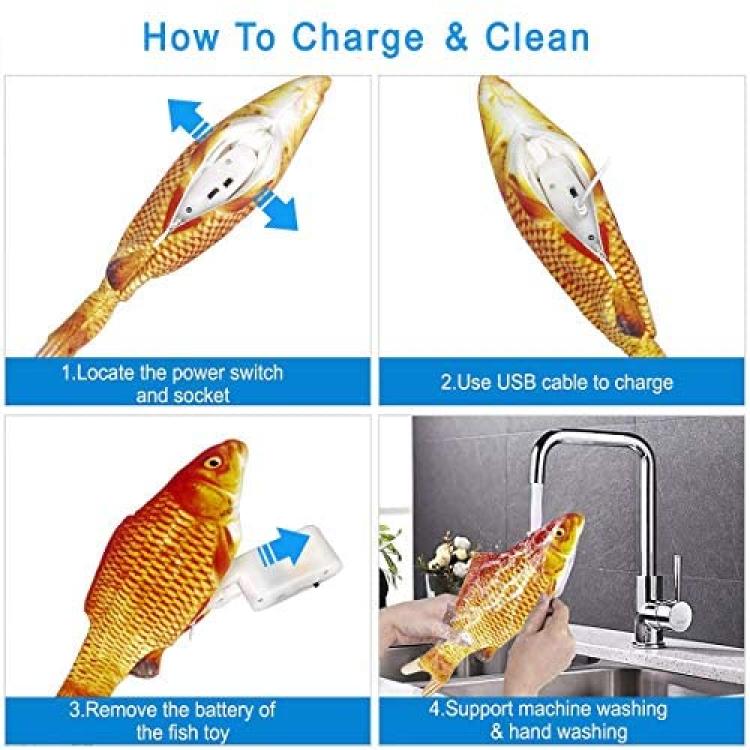 How To Charge & Clean

1.Locate the power switch and socket

2.Use USB cable to charge

3.Remove the battery of the fish toy

4.Support machine washing & hand washing