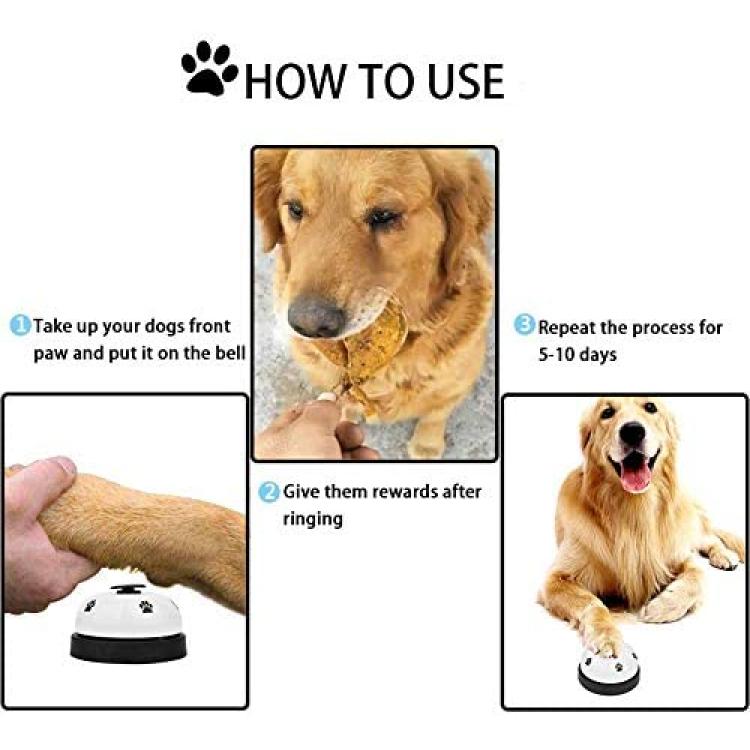 HOW TO USE

1 Take up your dogs front paw and put it on the bell

2 Give them rewards after ringing

3 Repeat the process for 5-10 days