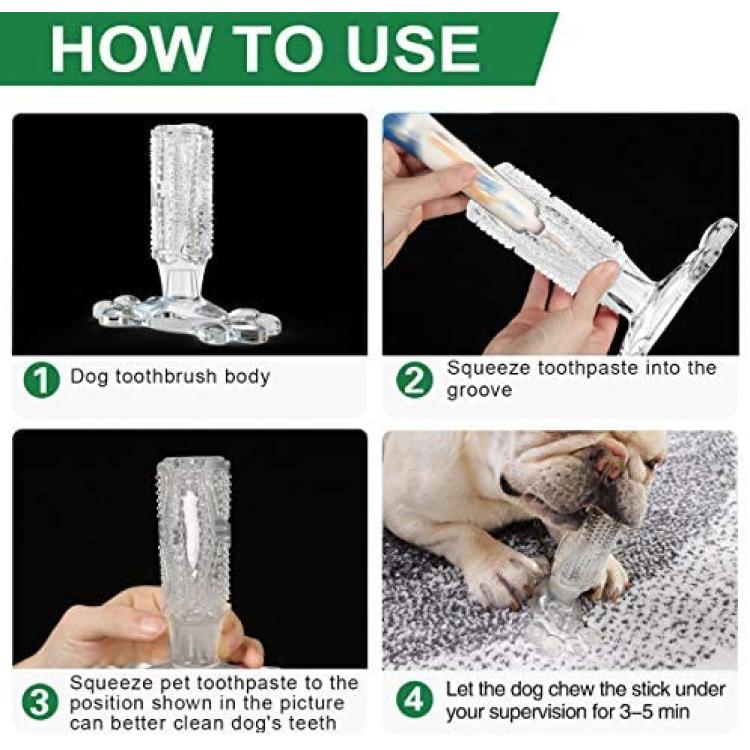 HOW TO USE

1 Dog toothbrush body

2 Squeeze toothpaste into the groove

3 Squeeze pet toothpaste to the position shown in the picture can better clean dog's teeth

4 Let the dog chew the stick under your supervision for 3–5 min