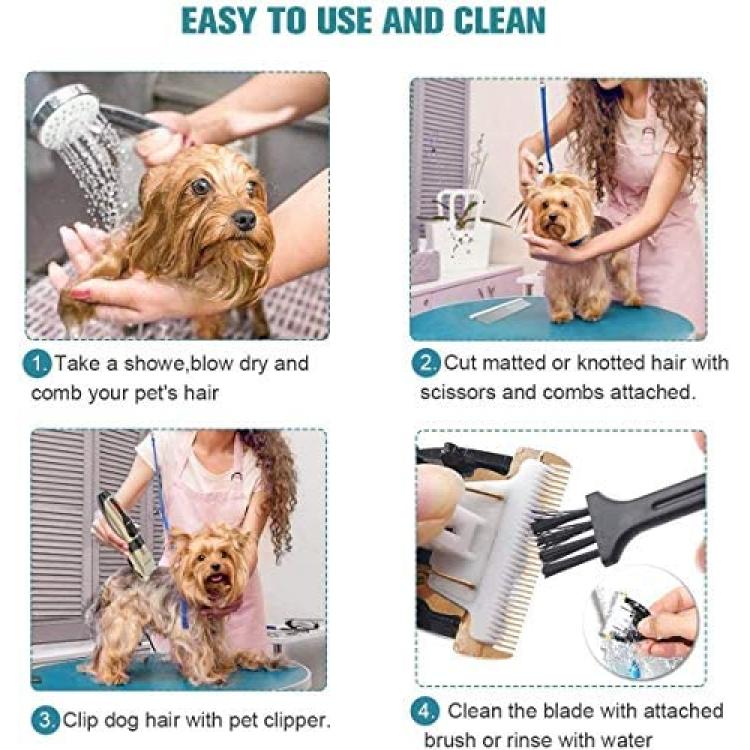 EASY TO USE AND CLEAN

1. Take a showe,blow dry and comb your pet's hair

2. Cut matted or knotted hair with scissors and combs attached.

3. Clip dog hair with pet clipper.

4. Clean the blade with attached brush or rinse with water