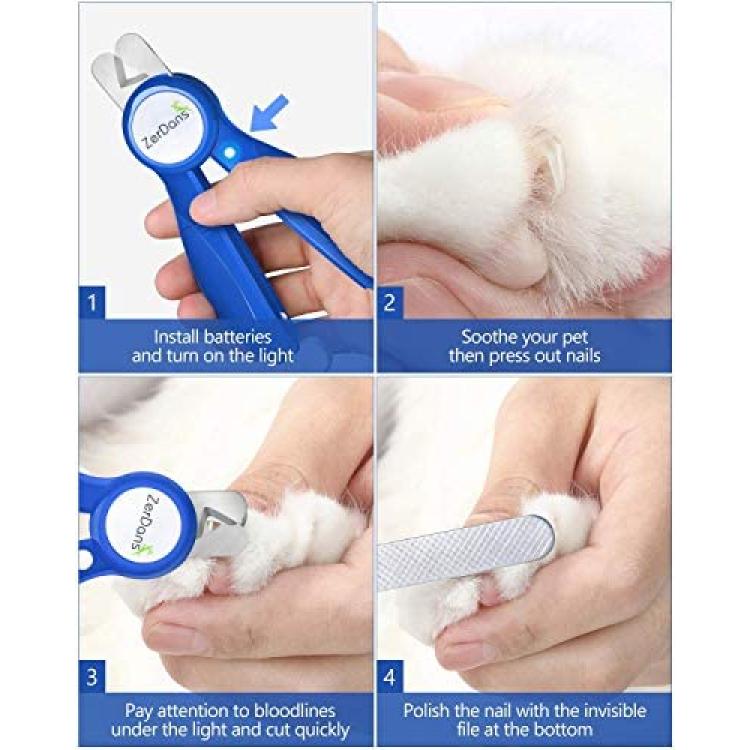 ZerDons

1

Install batteries and turn on the light

2

Soothe your pet then press out nails

ZerDons

3

Pay attention to bloodlines under the light and cut quickly

4

Polish the nail with the invisible file at the bottom